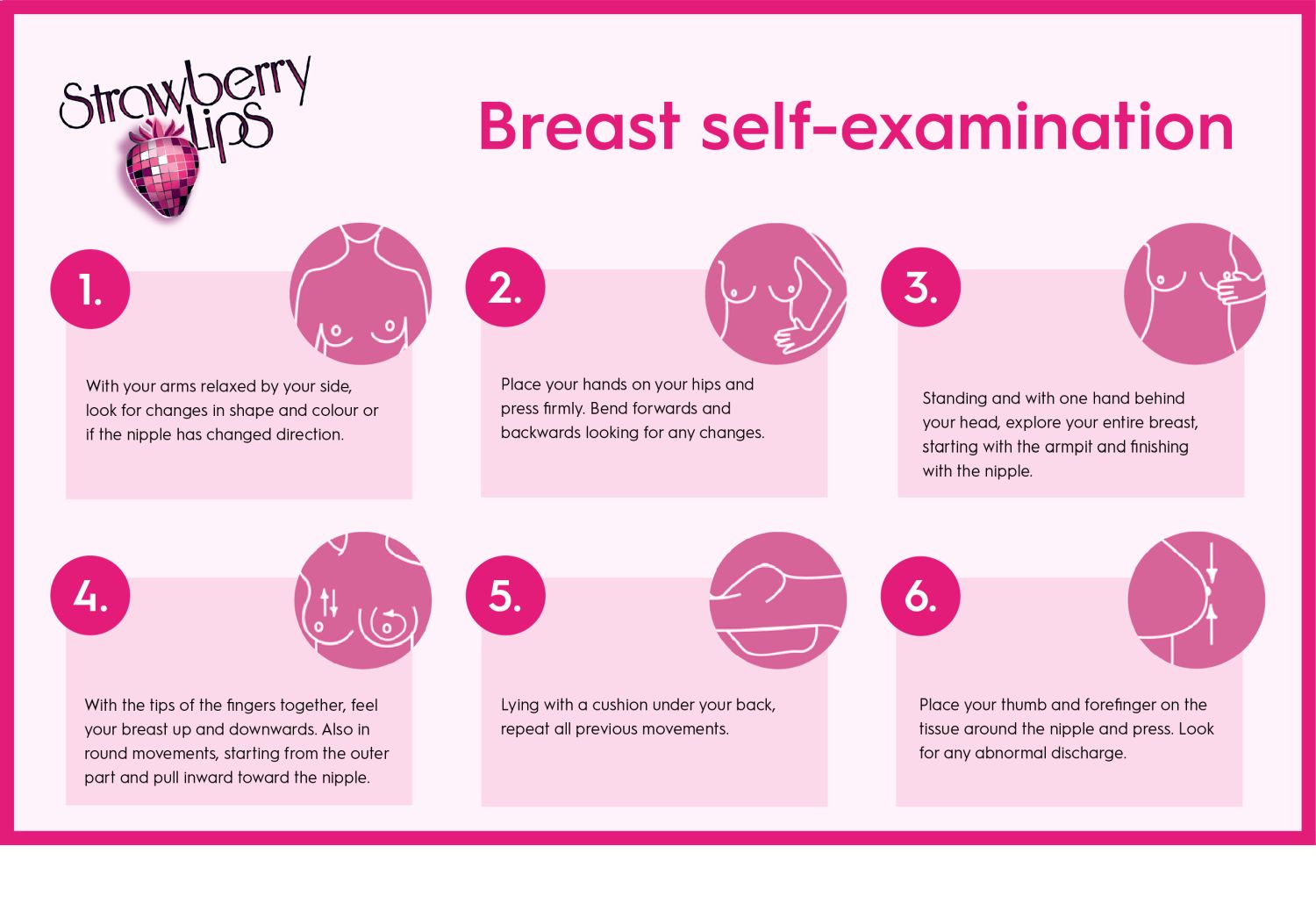 Strawberry Lips

Breast self-examination

1.

With your arms relaxed by your side, look for changes in shape and colour or if the nipple has changed direction.

2.

Place your hands on your hips and press firmly. Bend forwards and backwards looking for any changes.

3.

Standing and with one hand behind your head, explore your entire breast, starting with the armpit and finishing with the nipple.

4.

With the tips of the fingers together, feel your breast up and downwards. Also in round movements, starting from the outer part and pull inward toward the nipple.

5.

Lying with a cushion under your back, repeat all previous movements.

6.

Place your thumb and forefinger on the tissue around the nipple and press. Look for any abnormal discharge.